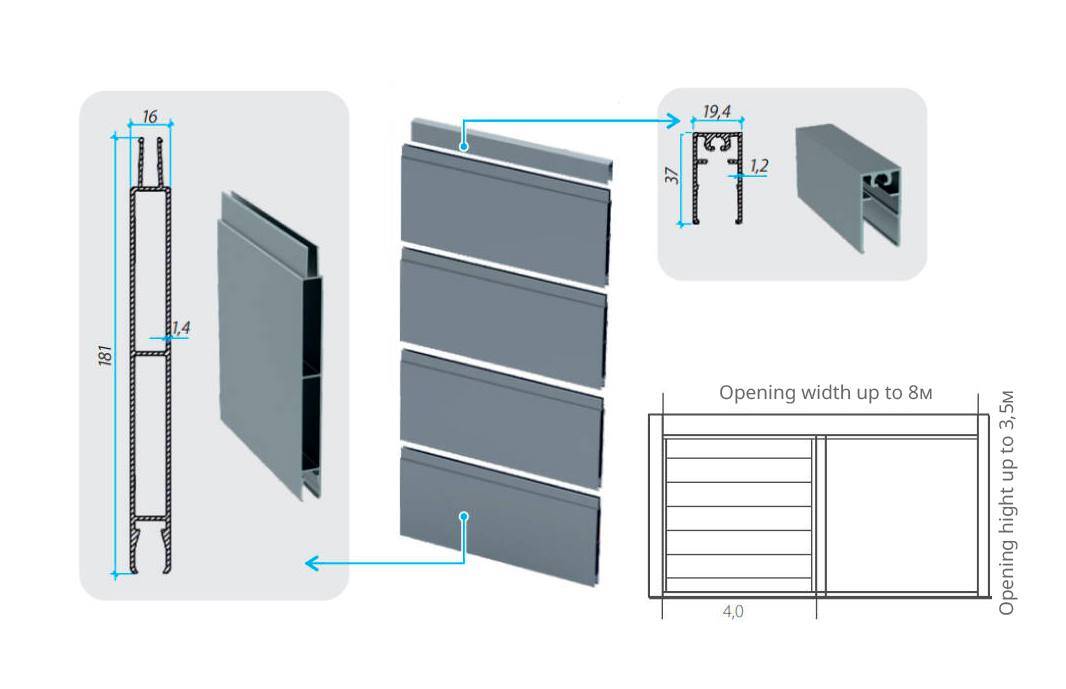 16

181

1,4

19,4

37

1,2

Opening width up to 8м

Opening hight up to 3,5м

4,0